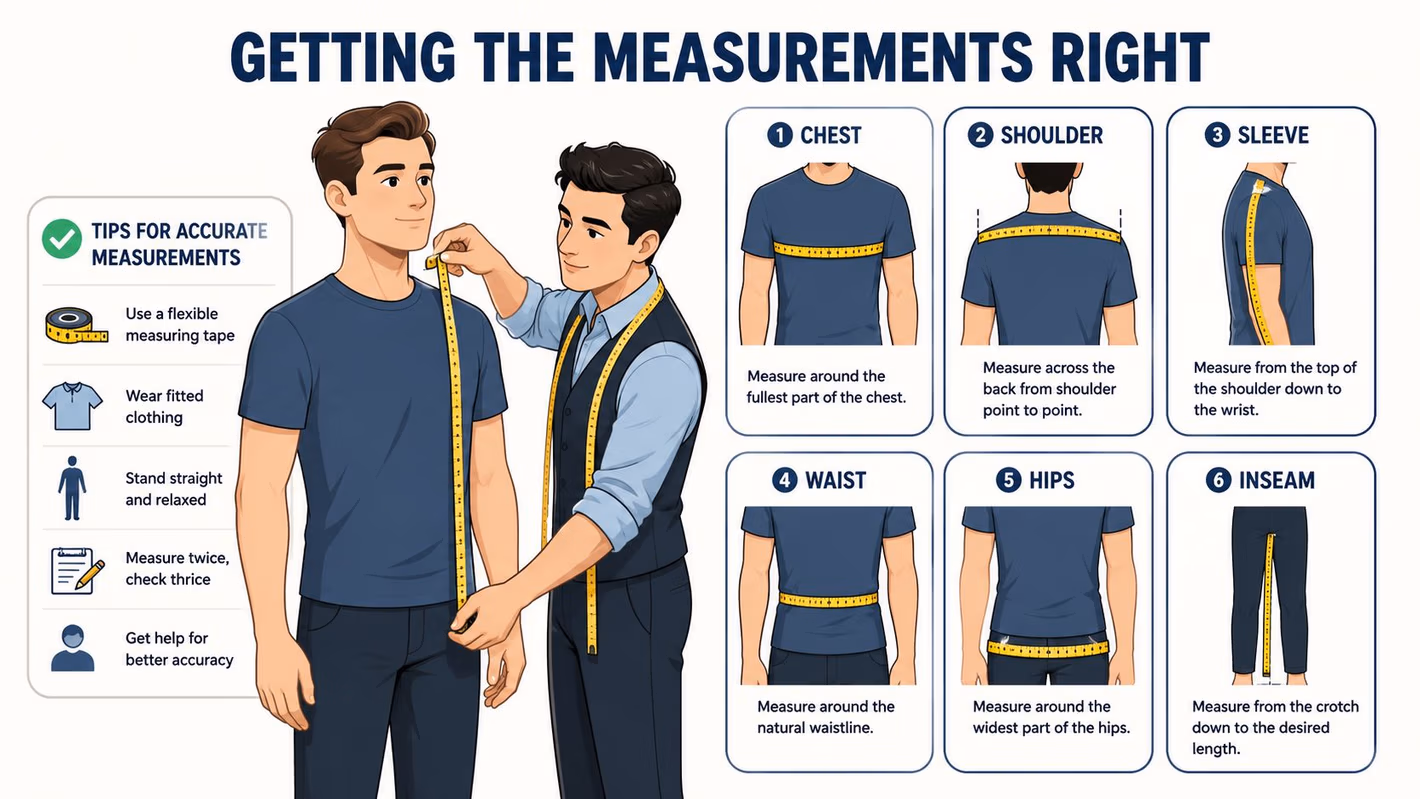 GETTING THE MEASUREMENTS RIGHT

TIPS FOR ACCURATE MEASUREMENTS

Use a flexible measuring tape

Wear fitted clothing

Stand straight and relaxed

Measure twice, check thrice

Get help for better accuracy

1 CHEST
Measure around the fullest part of the chest.

2 SHOULDER
Measure across the back from shoulder point to point.

3 SLEEVE
Measure from the top of the shoulder down to the wrist.

4 WAIST
Measure around the natural waistline.

5 HIPS
Measure around the widest part of the hips.

6 INSEAM
Measure from the crotch down to the desired length.