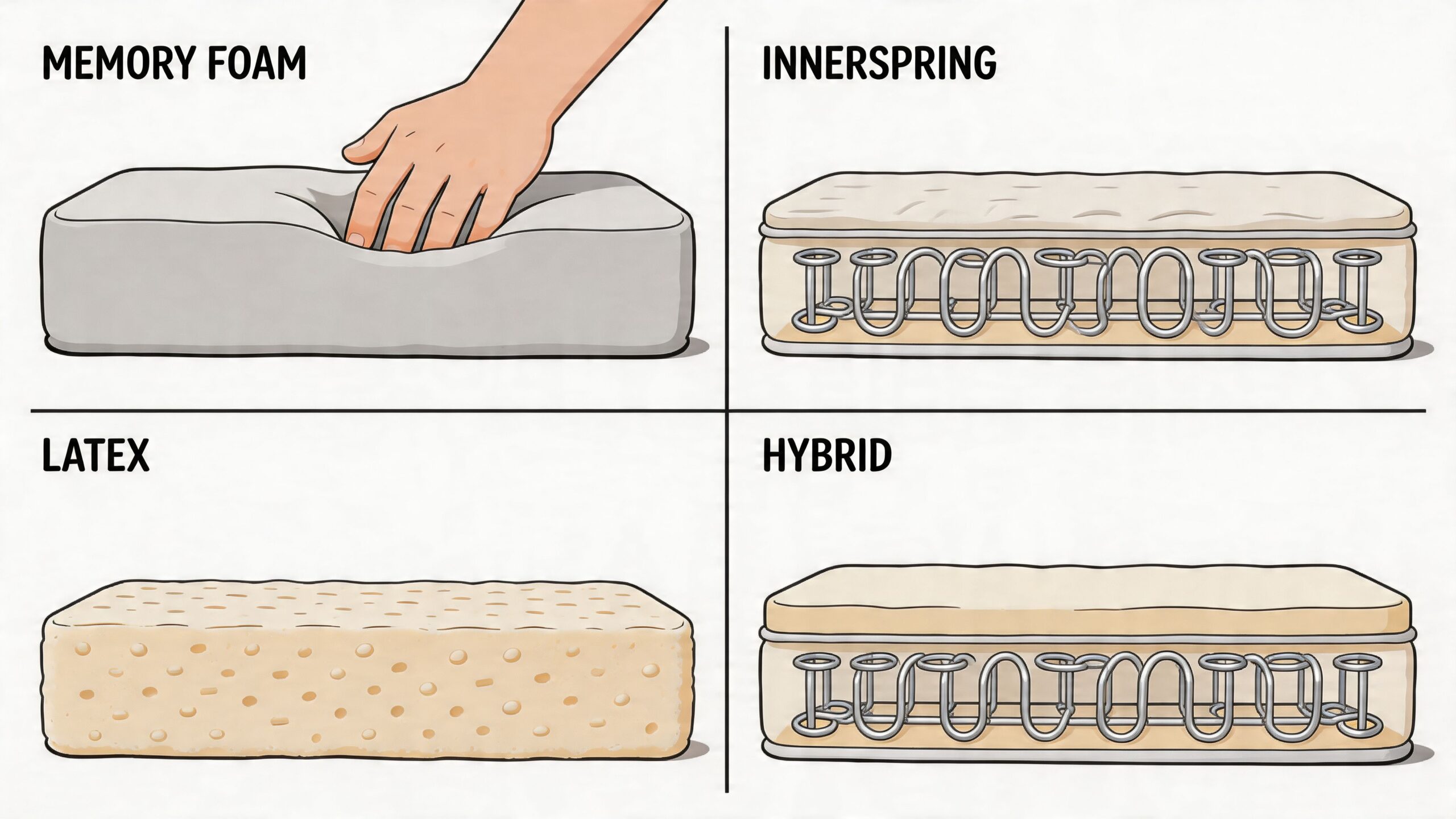 MEMORY FOAM

INNERSPRING

LATEX

HYBRID